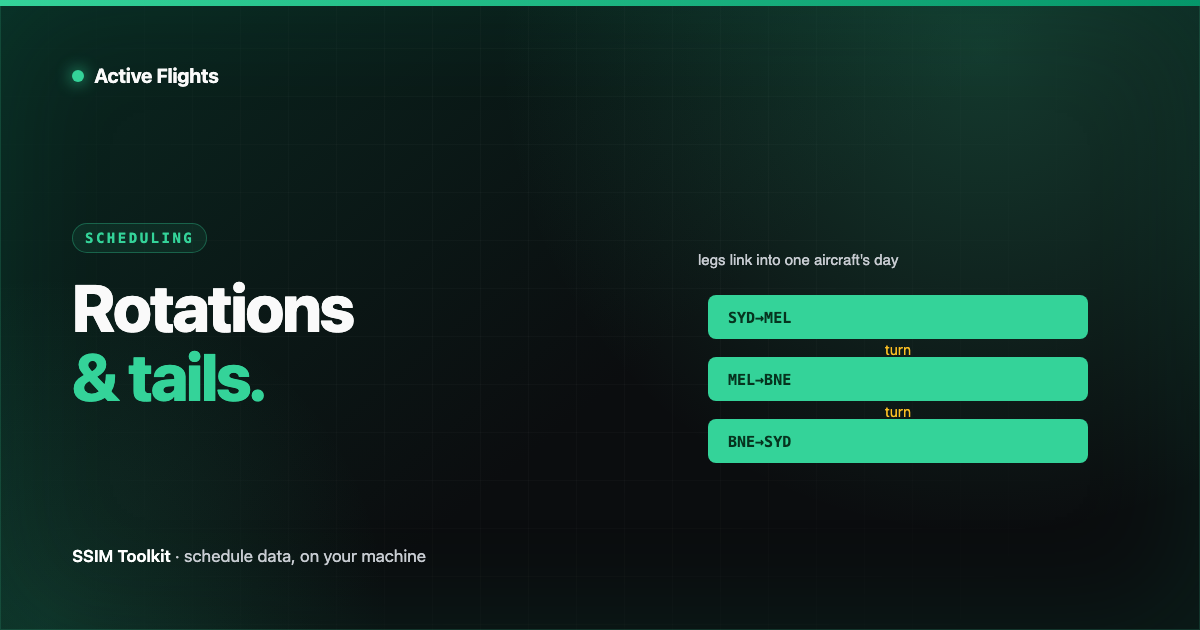 Active Flights

SCHEDULING

Rotations
& tails.

legs link into one aircraft's day

SYD→MEL

turn

MEL→BNE

turn

BNE→SYD

SSIM Toolkit · schedule data, on your machine